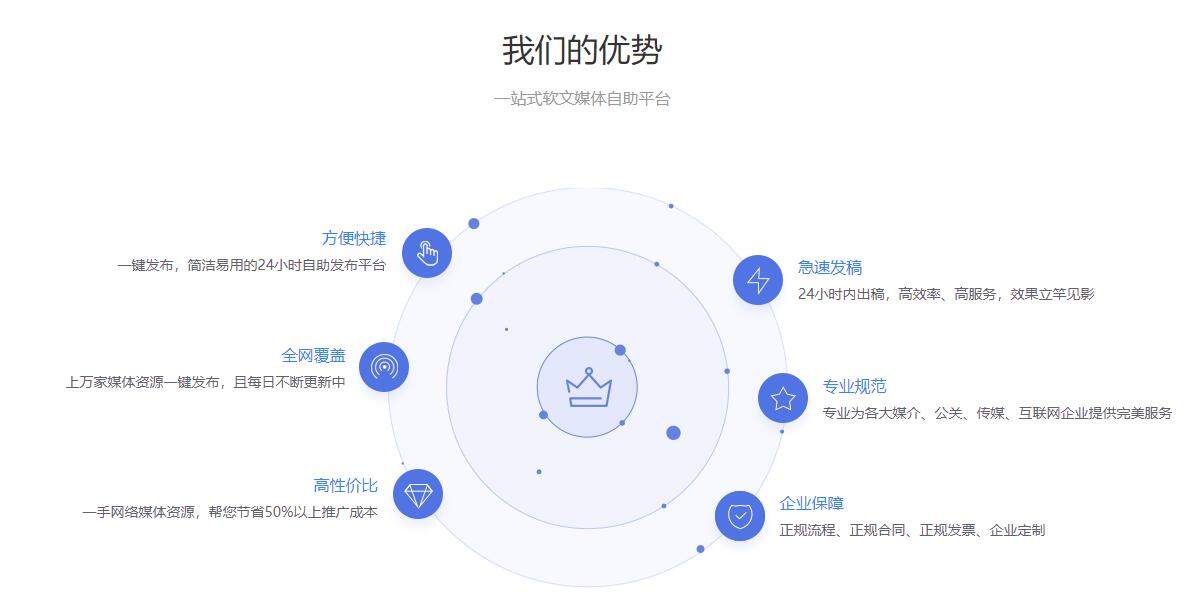 我们的优势

一站式软文媒体自助平台

方便快捷
一键发布，简洁易用的24小时自助发布平台

全网覆盖
上万家媒体资源一键发布，且每日不断更新中

高性价比
一手网络媒体资源，帮您节省50%以上推广成本

急速发稿
24小时内出稿，高效率、高服务，效果立竿见影

专业规范
专业为各大媒介、公关、传媒、互联网企业提供完美服务

企业保障
正规流程、正规合同、正规发票、企业定制